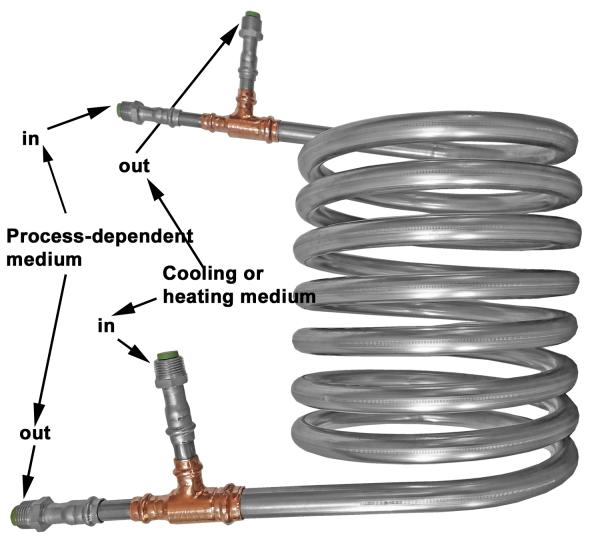 in

out

Process-dependent medium

Cooling or heating medium

in

out