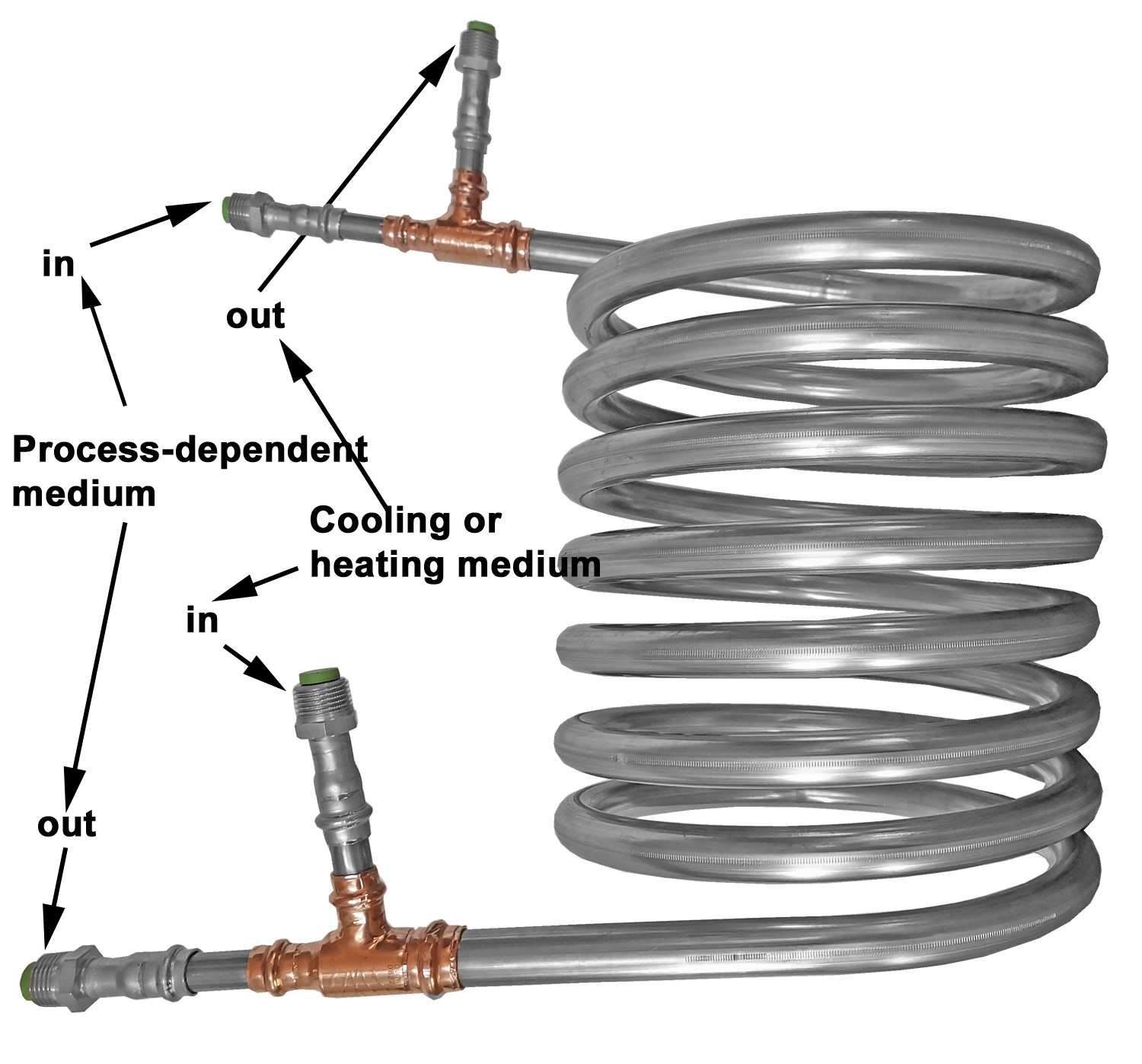 in

out

Process-dependent medium

Cooling or heating medium

in

out